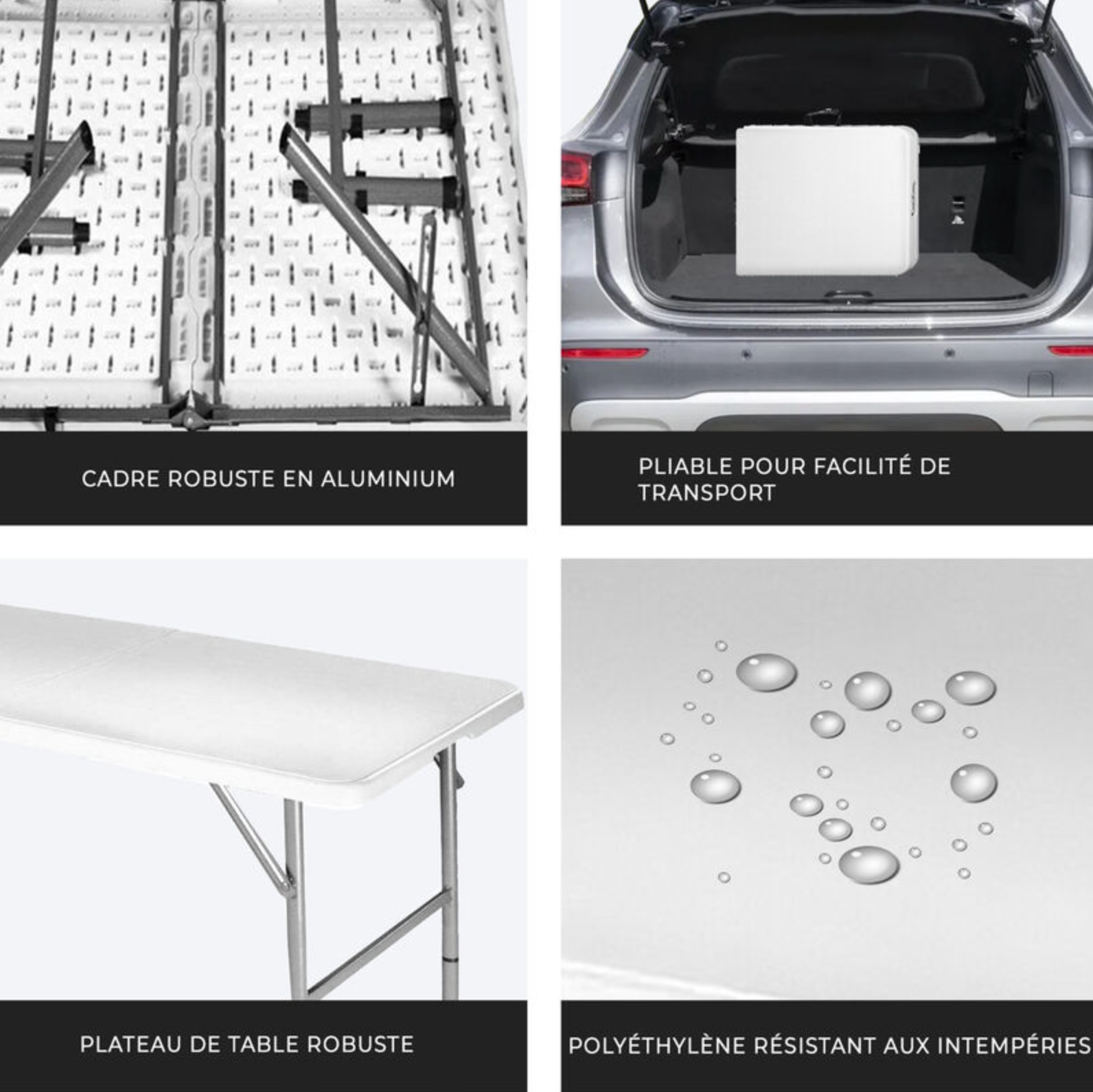 CADRE ROBUSTE EN ALUMINIUM

PLIABLE POUR FACILITÉ DE TRANSPORT

PLATEAU DE TABLE ROBUSTE

POLYÉTHYLÈNE RÉSISTANT AUX INTEMPÉRIES