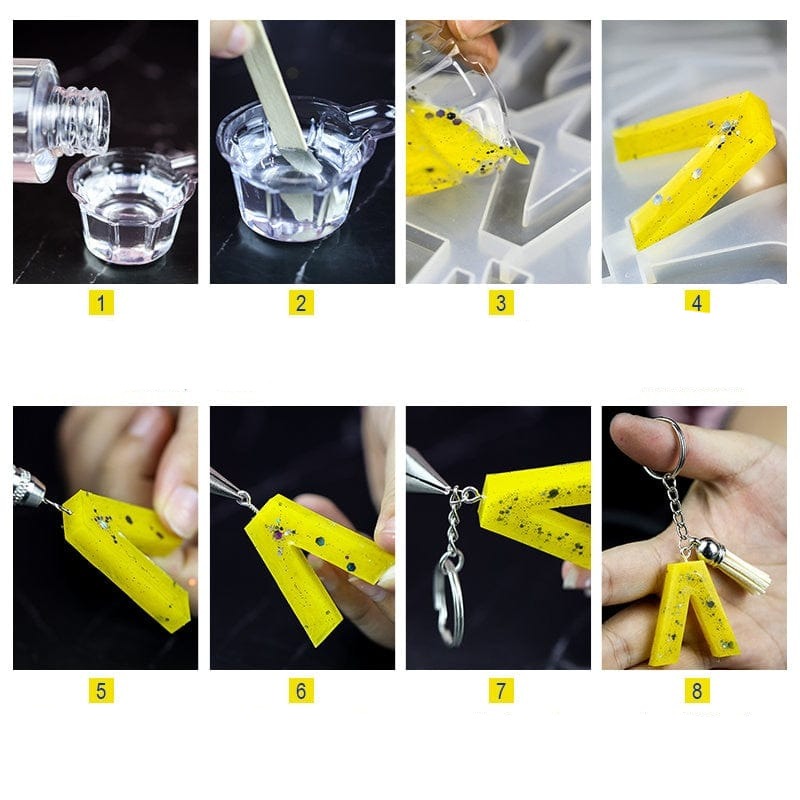 1

2

3

4

5

6

7

8