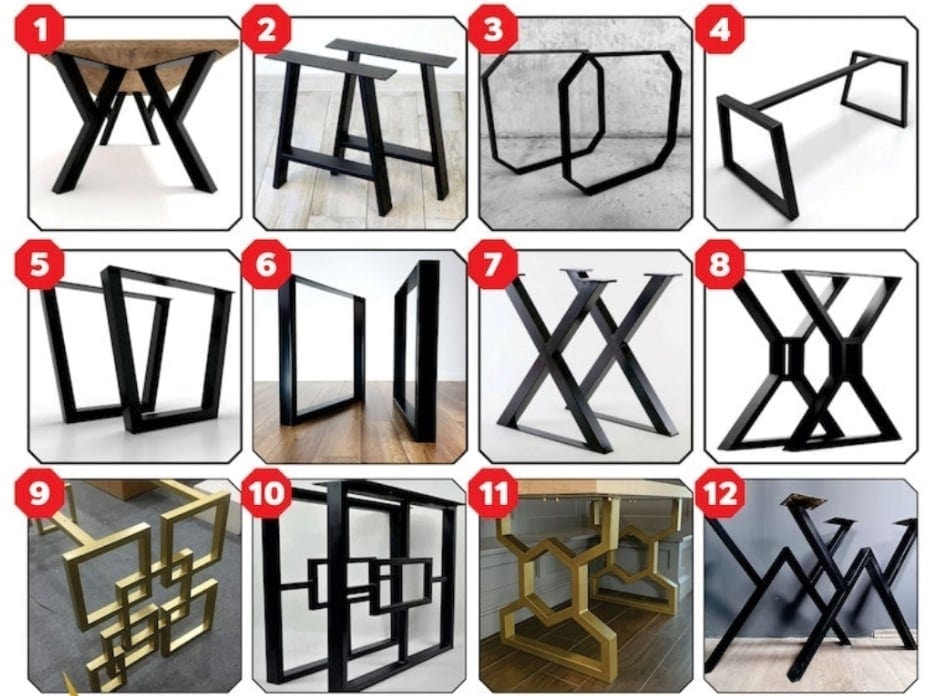 1
2
3
4
5
6
7
8
9
10
11
12